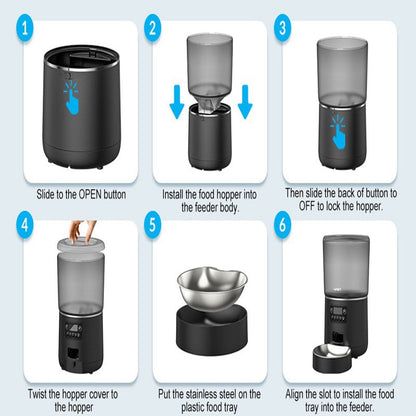 1

Slide to the OPEN button

2

Install the food hopper into the feeder body.

3

Then slide the back of button to OFF to lock the hopper.

4

Twist the hopper cover to the hopper

5

Put the stainless steel on the plastic food tray

6

Align the slot to install the food tray into the feeder.