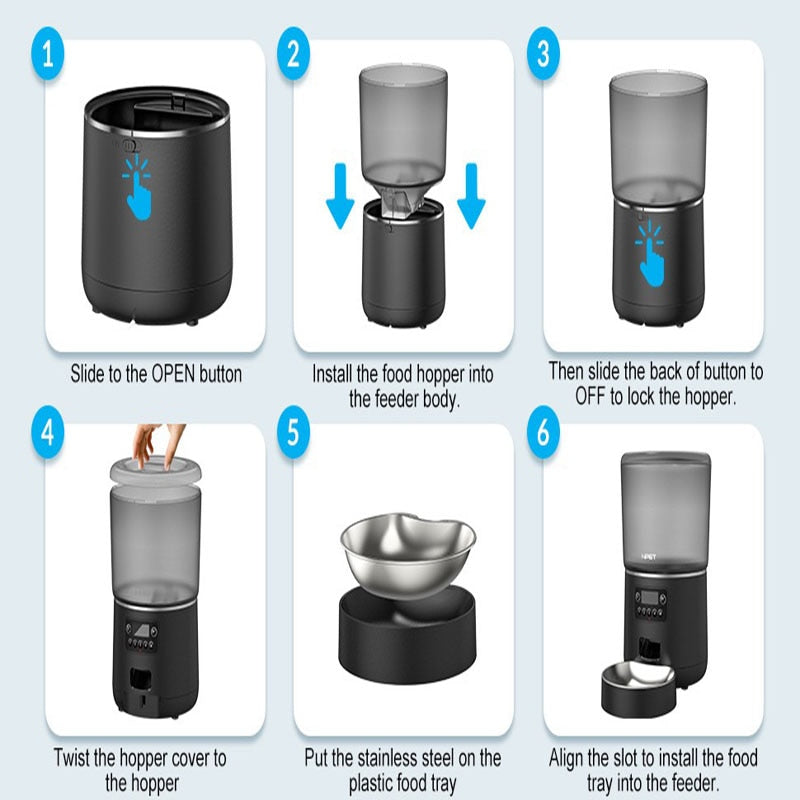 1

Slide to the OPEN button

2

Install the food hopper into the feeder body.

3

Then slide the back of button to OFF to lock the hopper.

4

Twist the hopper cover to the hopper

5

Put the stainless steel on the plastic food tray

6

NPET

Align the slot to install the food tray into the feeder.